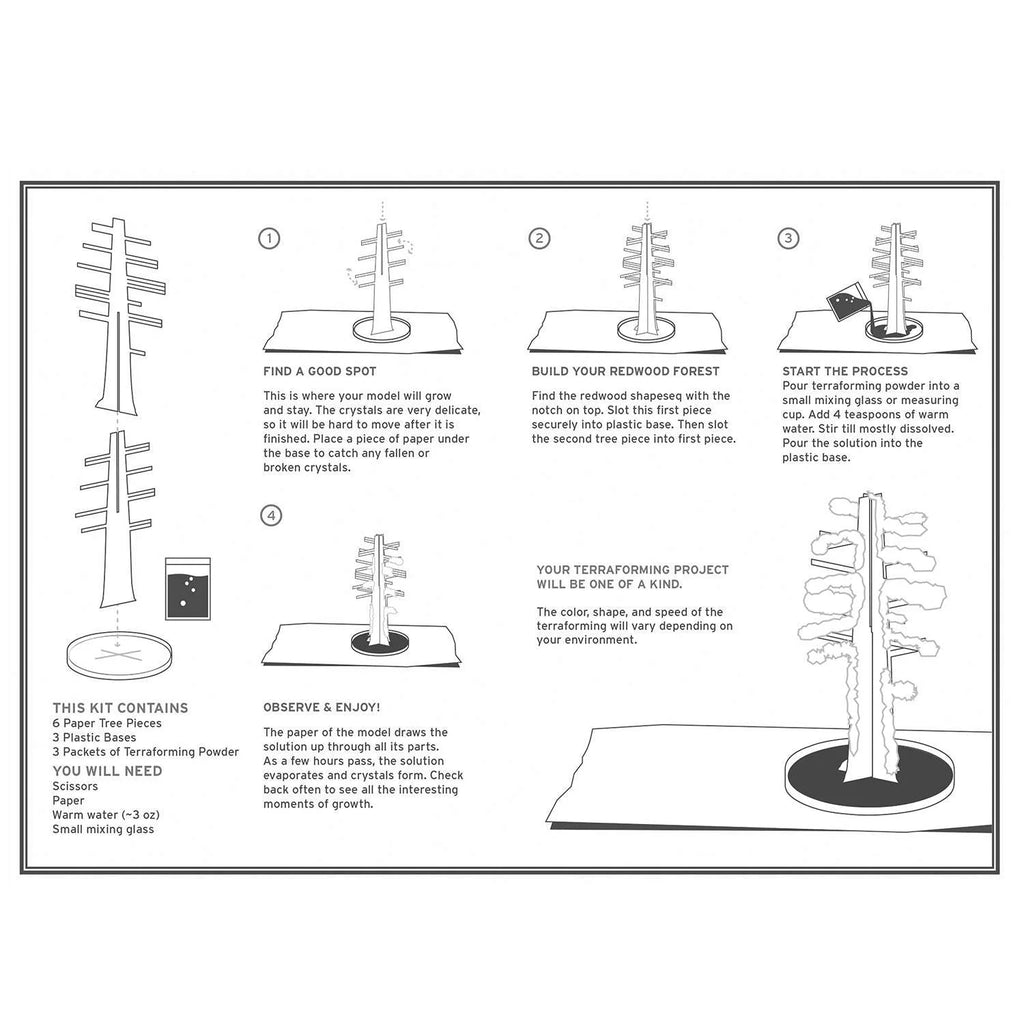 THIS KIT CONTAINS
6 Paper Tree Pieces
3 Plastic Bases
3 Packets of Terraforming Powder

YOU WILL NEED
Scissors
Paper
Warm water (~3 oz)
Small mixing glass

1

FIND A GOOD SPOT

This is where your model will grow and stay. The crystals are very delicate, so it will be hard to move after it is finished. Place a piece of paper under the base to catch any fallen or broken crystals.

2

BUILD YOUR REDWOOD FOREST

Find the redwood shapeseq with the notch on top. Slot this first piece securely into plastic base. Then slot the second tree piece into first piece.

3

START THE PROCESS
Pour terraforming powder into a small mixing glass or measuring cup. Add 4 teaspoons of warm water. Stir till mostly dissolved. Pour the solution into the plastic base.

4

OBSERVE & ENJOY!

The paper of the model draws the solution up through all its parts. As a few hours pass, the solution evaporates and crystals form. Check back often to see all the interesting moments of growth.

YOUR TERRAFORMING PROJECT WILL BE ONE OF A KIND.

The color, shape, and speed of the terraforming will vary depending on your environment.