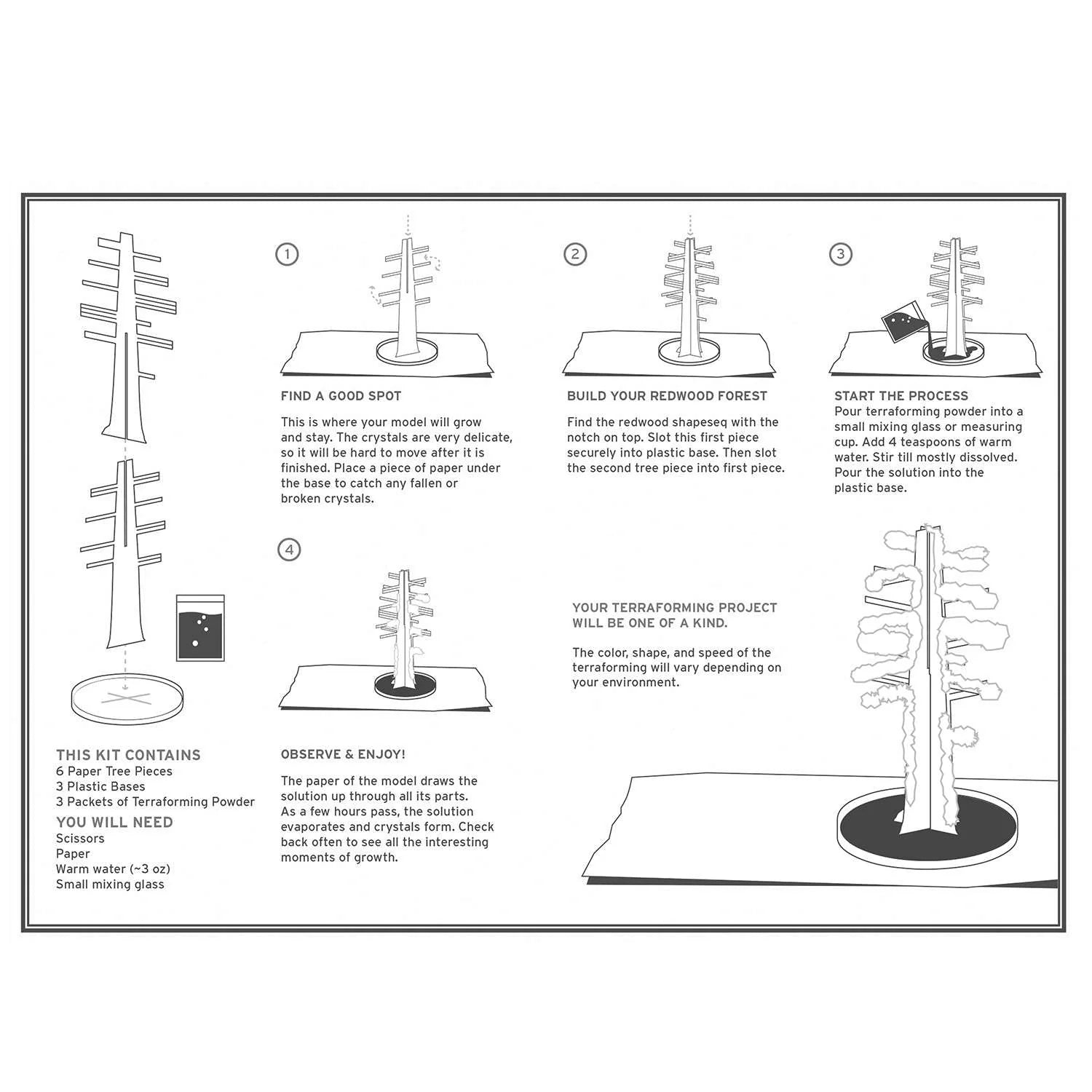 THIS KIT CONTAINS
6 Paper Tree Pieces
3 Plastic Bases
3 Packets of Terraforming Powder

YOU WILL NEED
Scissors
Paper
Warm water (~3 oz)
Small mixing glass

1

FIND A GOOD SPOT

This is where your model will grow and stay. The crystals are very delicate, so it will be hard to move after it is finished. Place a piece of paper under the base to catch any fallen or broken crystals.

2

BUILD YOUR REDWOOD FOREST

Find the redwood shapeseq with the notch on top. Slot this first piece securely into plastic base. Then slot the second tree piece into first piece.

3

START THE PROCESS
Pour terraforming powder into a small mixing glass or measuring cup. Add 4 teaspoons of warm water. Stir till mostly dissolved. Pour the solution into the plastic base.

4

OBSERVE & ENJOY!

The paper of the model draws the solution up through all its parts. As a few hours pass, the solution evaporates and crystals form. Check back often to see all the interesting moments of growth.

YOUR TERRAFORMING PROJECT WILL BE ONE OF A KIND.

The color, shape, and speed of the terraforming will vary depending on your environment.