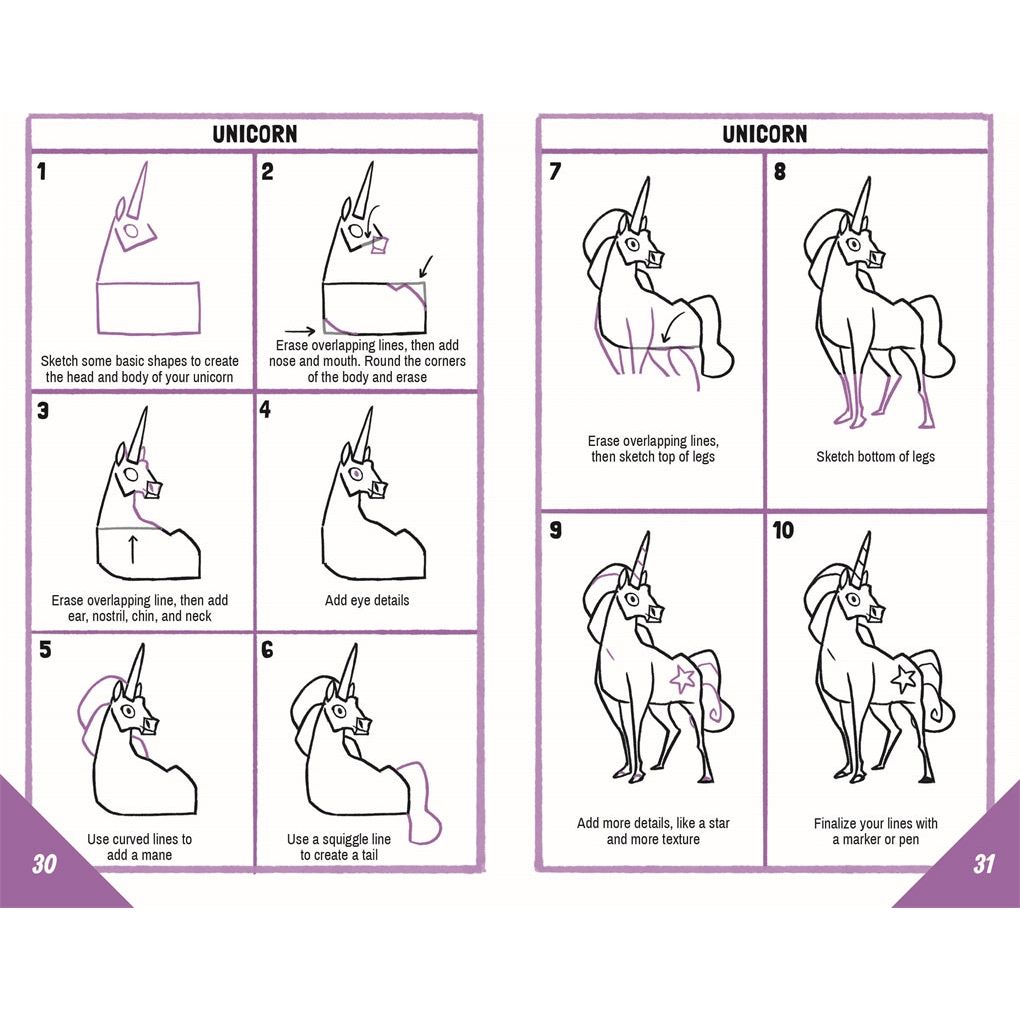 UNICORN

1
Sketch some basic shapes to create the head and body of your unicorn

2
Erase overlapping lines, then add nose and mouth. Round the corners of the body and erase

3
Erase overlapping line, then add ear, nostril, chin, and neck

4
Add eye details

5
Use curved lines to add a mane

6
Use a squiggle line to create a tail

30

UNICORN

7
Erase overlapping lines, then sketch top of legs

8
Sketch bottom of legs

9
Add more details, like a star and more texture

10
Finalize your lines with a marker or pen

31