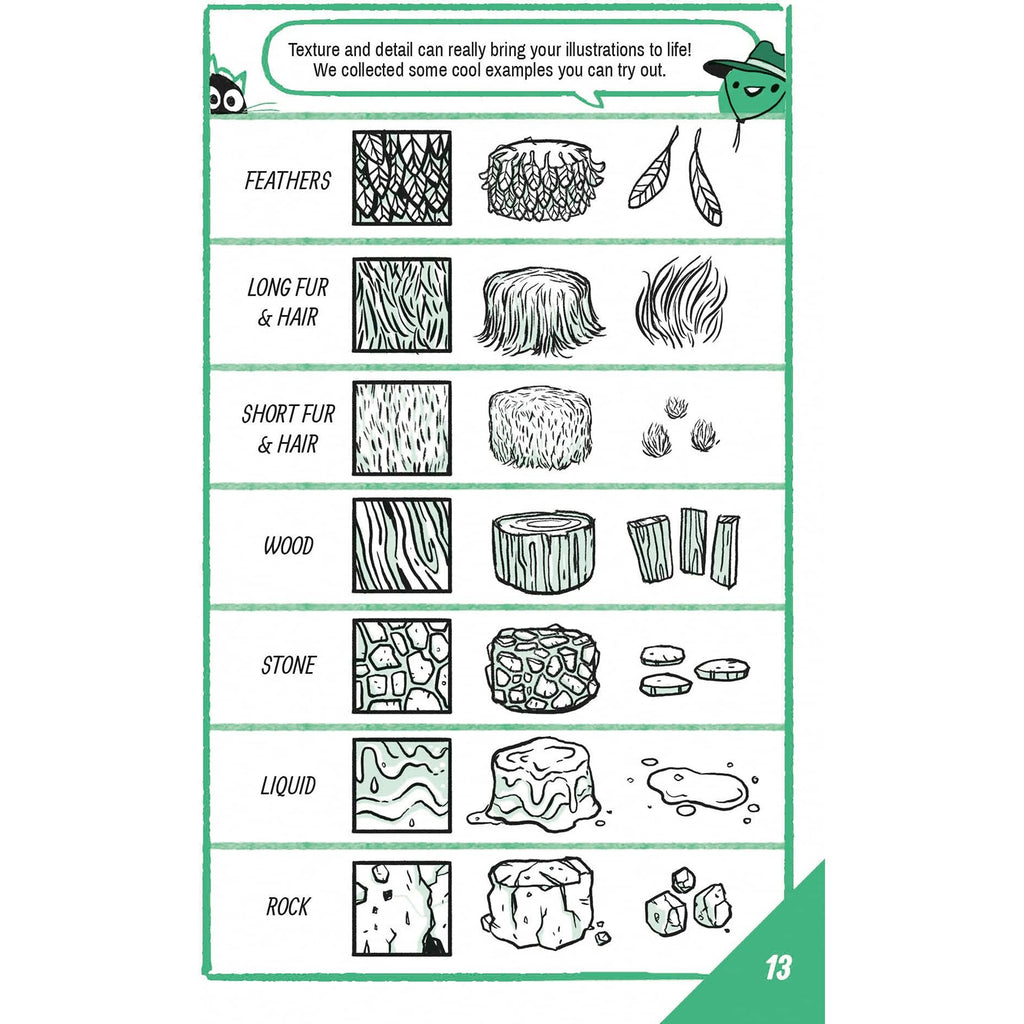 Texture and detail can really bring your illustrations to life! We collected some cool examples you can try out.

FEATHERS

LONG FUR & HAIR

SHORT FUR & HAIR

WOOD

STONE

LIQUID

ROCK

13