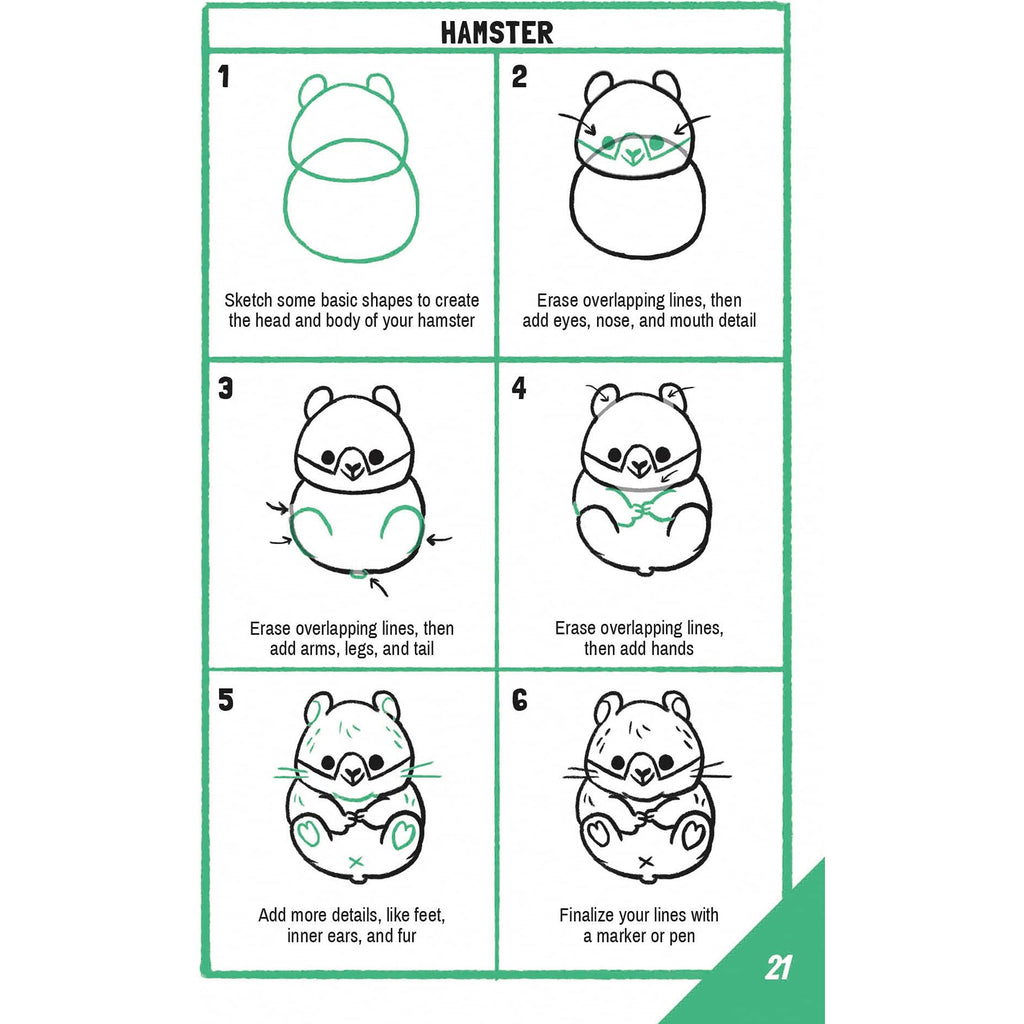 HAMSTER

1

Sketch some basic shapes to create the head and body of your hamster

2

Erase overlapping lines, then add eyes, nose, and mouth detail

3

Erase overlapping lines, then add arms, legs, and tail

4

Erase overlapping lines, then add hands

5

Add more details, like feet, inner ears, and fur

6

Finalize your lines with a marker or pen

21