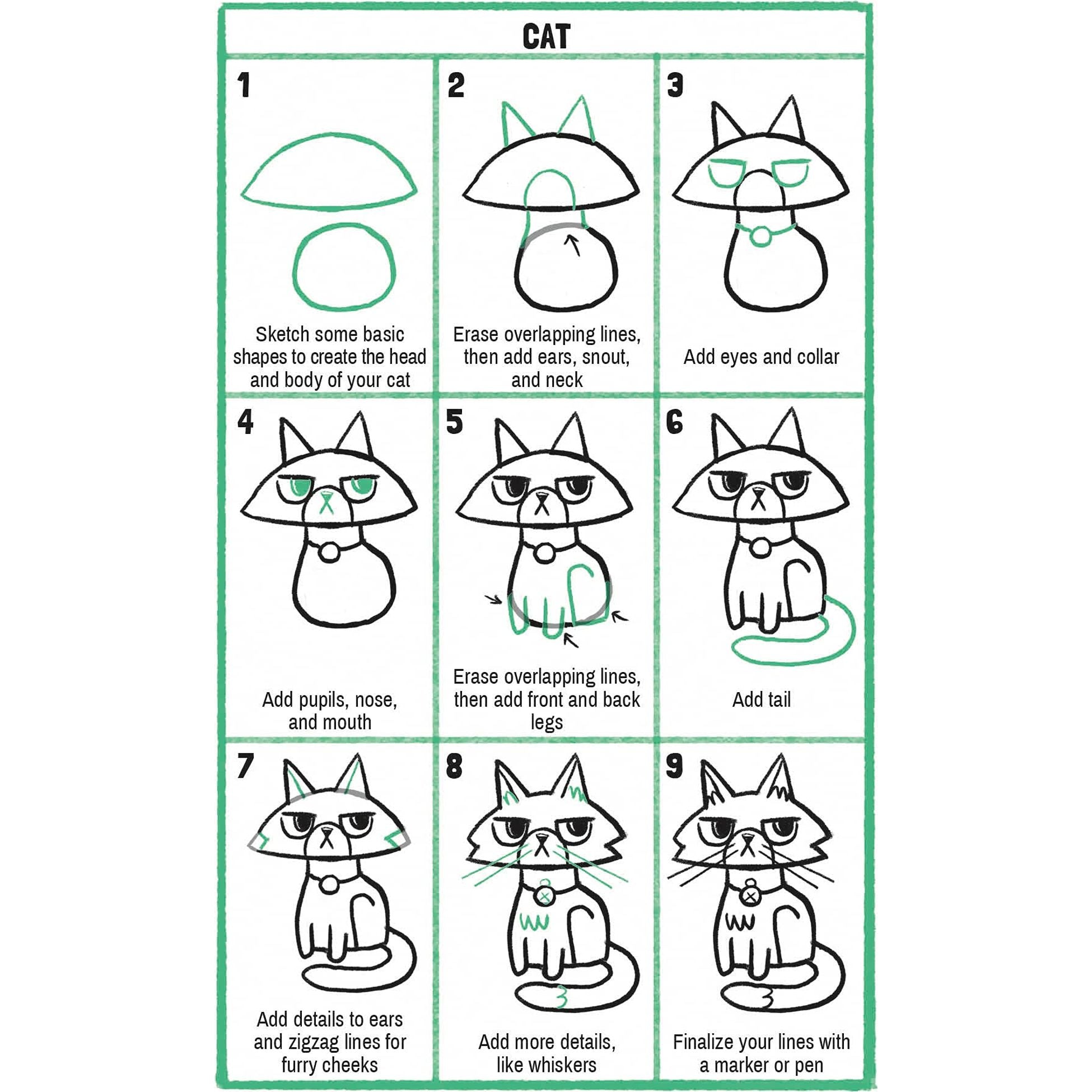 CAT

1
Sketch some basic shapes to create the head and body of your cat

2
Erase overlapping lines, then add ears, snout, and neck

3
Add eyes and collar

4
Add pupils, nose, and mouth

5
Erase overlapping lines, then add front and back legs

6
Add tail

7
Add details to ears and zigzag lines for furry cheeks

8
Add more details, like whiskers

9
Finalize your lines with a marker or pen