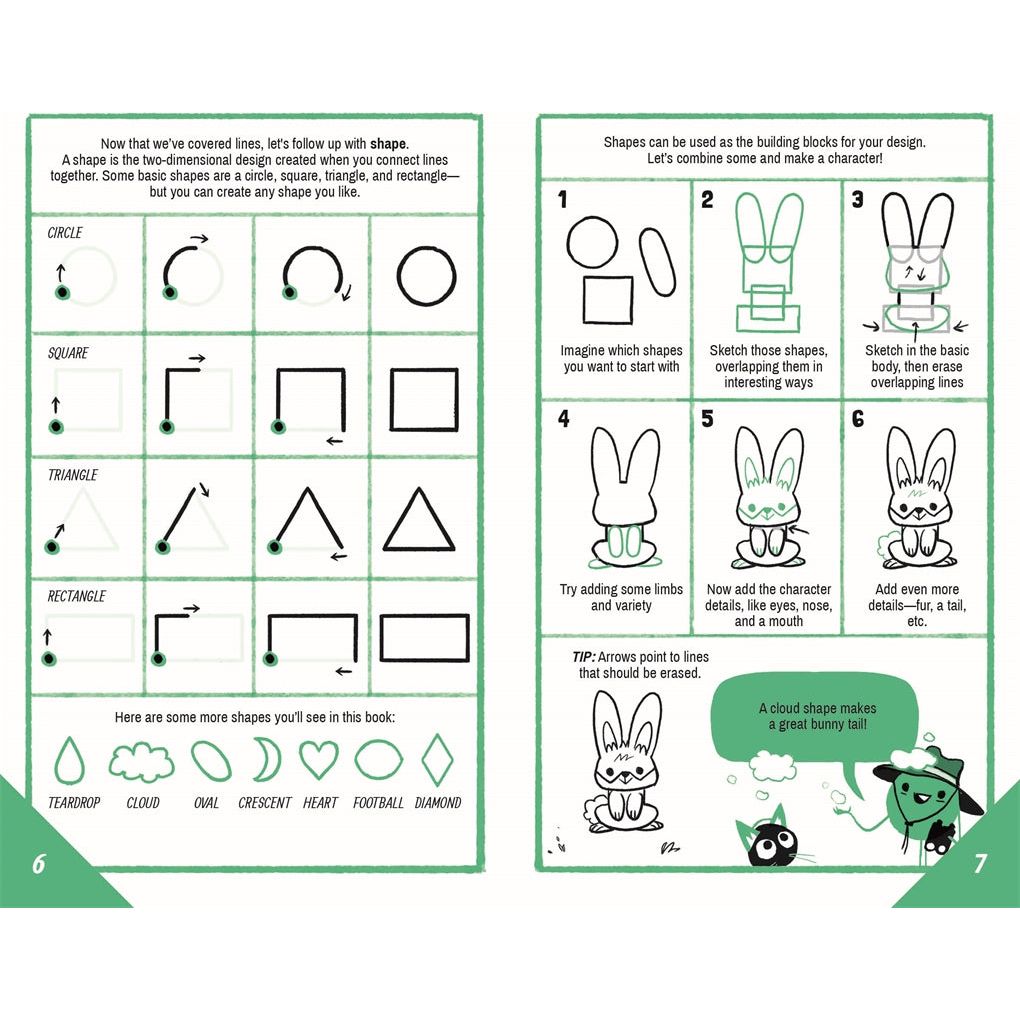 Now that we've covered lines, let's follow up with **shape**. A shape is the two-dimensional design created when you connect lines together. Some basic shapes are a circle, square, triangle, and rectangle—but you can create any shape you like.

CIRCLE

SQUARE

TRIANGLE

RECTANGLE

Here are some more shapes you'll see in this book:

TEARDROP CLOUD OVAL CRESCENT HEART FOOTBALL DIAMOND

6

Shapes can be used as the building blocks for your design. Let's combine some and make a character!

1
Imagine which shapes you want to start with

2
Sketch those shapes, overlapping them in interesting ways

3
Sketch in the basic body, then erase overlapping lines

4
Try adding some limbs and variety

5
Now add the character details, like eyes, nose, and a mouth

6
Add even more details—fur, a tail, etc.

TIP: Arrows point to lines that should be erased.

A cloud shape makes a great bunny tail!

7